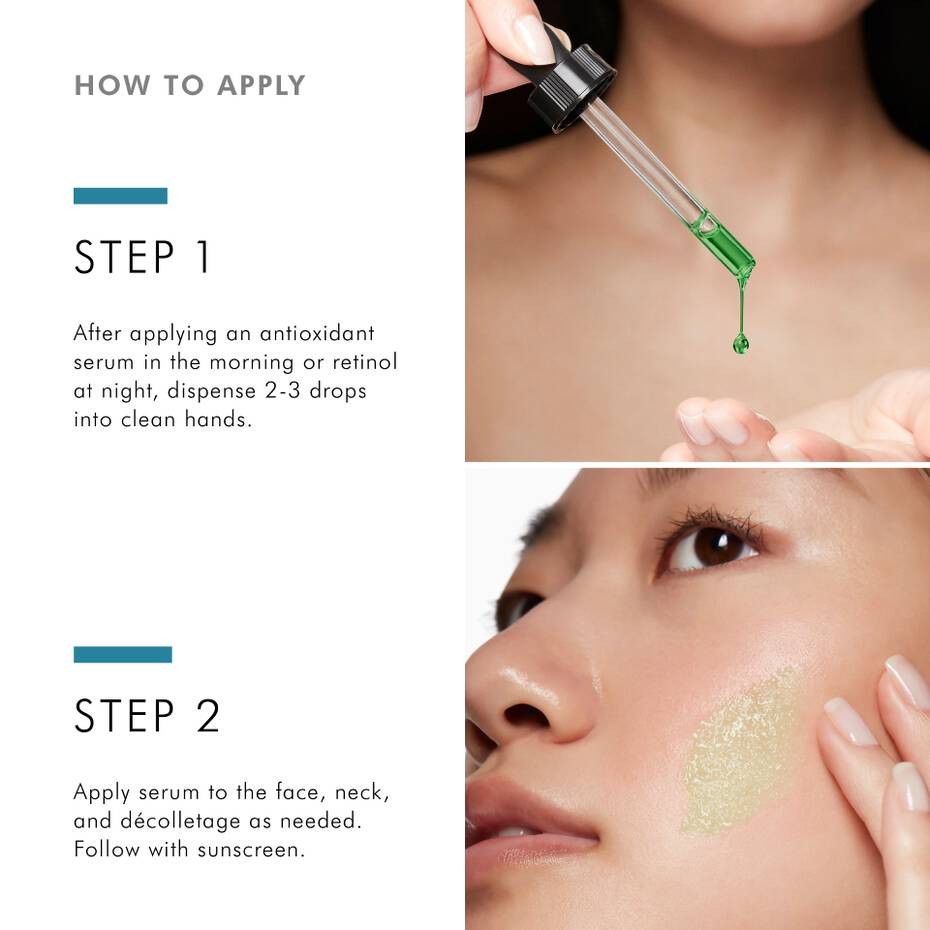 HOW TO APPLY

STEP 1

After applying an antioxidant serum in the morning or retinol at night, dispense 2-3 drops into clean hands.

STEP 2

Apply serum to the face, neck, and décolletage as needed. Follow with sunscreen.